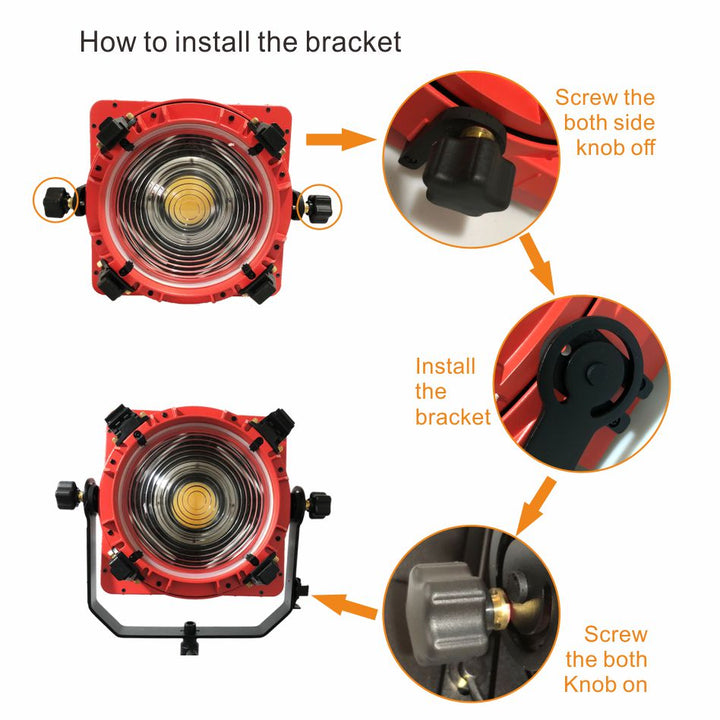 How to install the bracket

Screw the both side knob off

Install the bracket

Screw the both Knob on